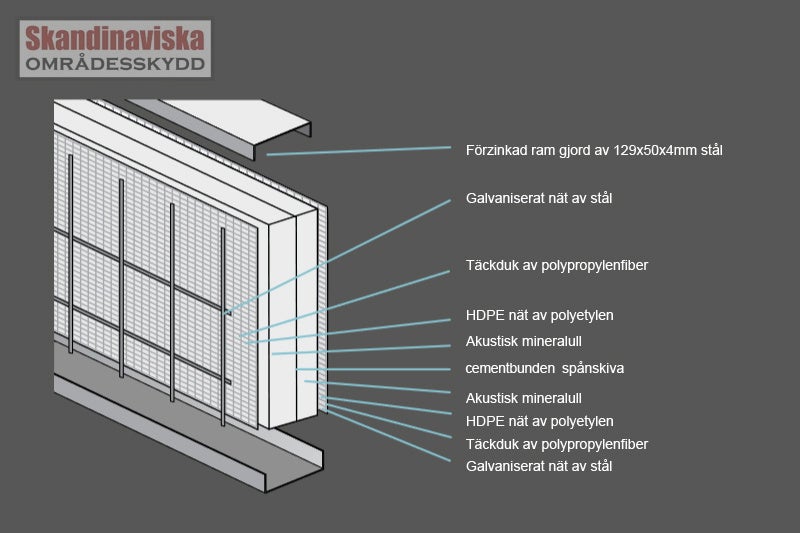 Skandinaviska
OMRÅDESSKYDD

Förzinkad ram gjord av 129x50x4mm stål

Galvaniserat nät av stål

Täckduk av polypropylenfiber

HDPE nät av polyetylen

Akustisk mineralull

cementbunden spånskiva

Akustisk mineralull

HDPE nät av polyetylen

Täckduk av polypropylenfiber

Galvaniserat nät av stål